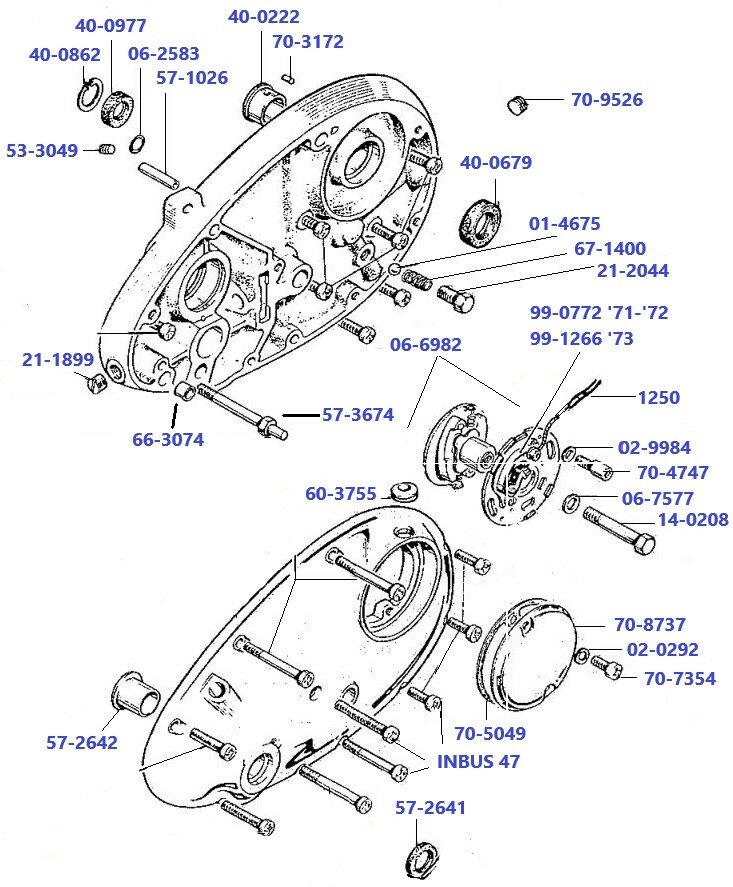 40-0977
40-0222
70-3172
40-0862
06-2583
57-1026
70-9526
53-3049
40-0679
01-4675
67-1400
21-2044
99-0772 '71-'72
99-1266 '73
06-6982
21-1899
1250
57-3674
66-3074
02-9984
70-4747
60-3755
06-7577
14-0208
70-8737
02-0292
70-7354
57-2642
70-5049
INBUS 47
57-2641