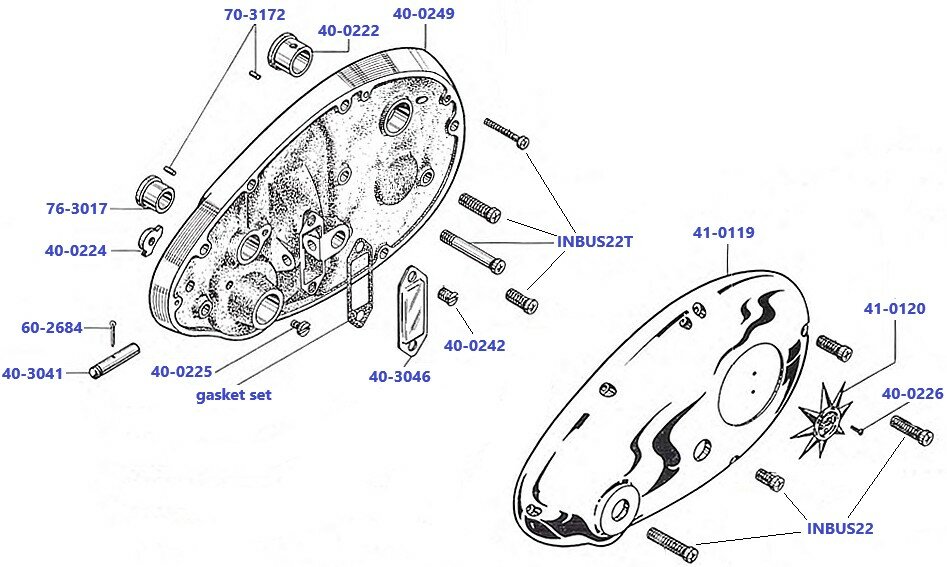 70-3172
40-0222
40-0249
76-3017
40-0224
60-2684
40-3041
40-0225
gasket set
40-3046
40-0242
INBUS22T
41-0119
41-0120
40-0226
INBUS22