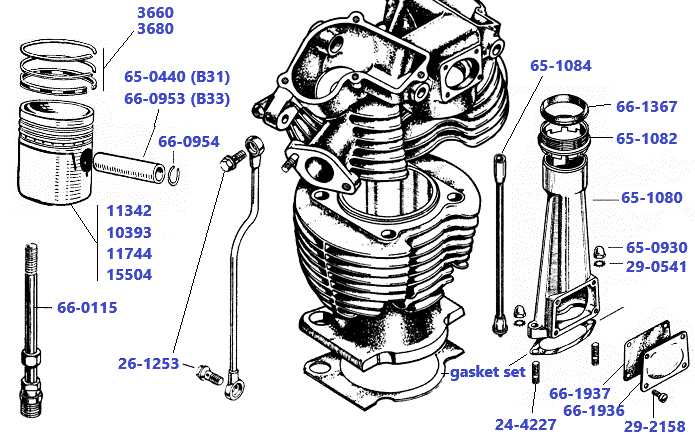 3660
3680
65-0440 (B31)
66-0953 (B33)
66-0954
11342
10393
11744
15504
66-0115
26-1253
65-1084
66-1367
65-1082
65-1080
65-0930
29-0541
gasket set
66-1937
66-1936
24-4227
29-2158