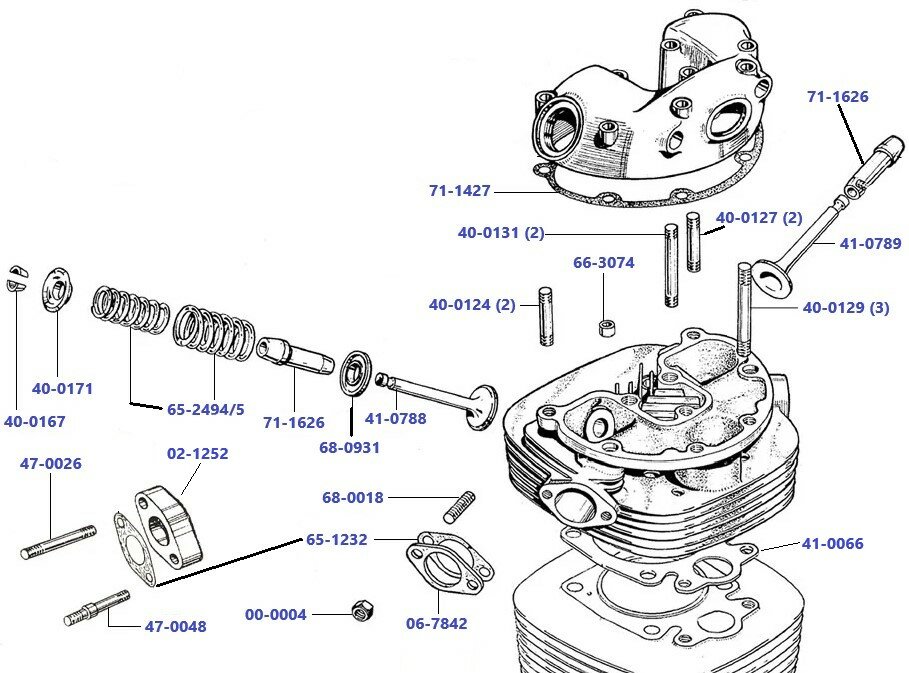 71-1626
71-1427
40-0127 (2)
40-0131 (2)
41-0789
66-3074
40-0124 (2)
40-0129 (3)
40-0171
40-0167
65-2494/5
71-1626
41-0788
68-0931
47-0026
02-1252
68-0018
65-1232
41-0066
47-0048
00-0004
06-7842