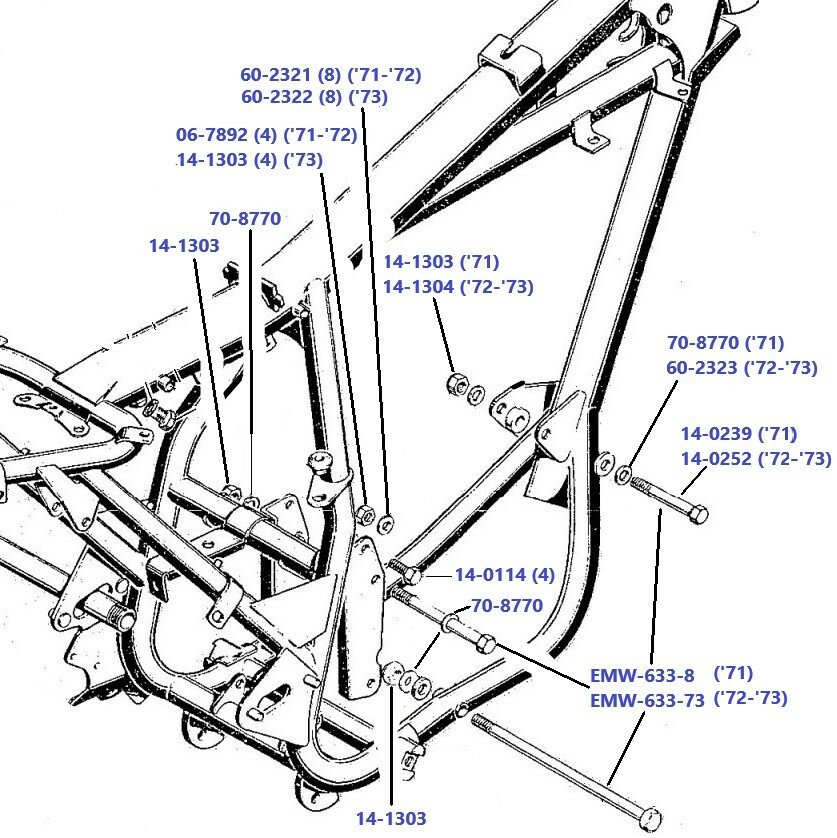 60-2321 (8) ('71-'72)
60-2322 (8) ('73)
06-7892 (4) ('71-'72)
14-1303 (4) ('73)
70-8770
14-1303
14-1303 ('71)
14-1304 ('72-'73)
70-8770 ('71)
60-2323 ('72-'73)
14-0239 ('71)
14-0252 ('72-'73)
14-0114 (4)
70-8770
EMW-633-8 ('71)
EMW-633-73 ('72-'73)
14-1303