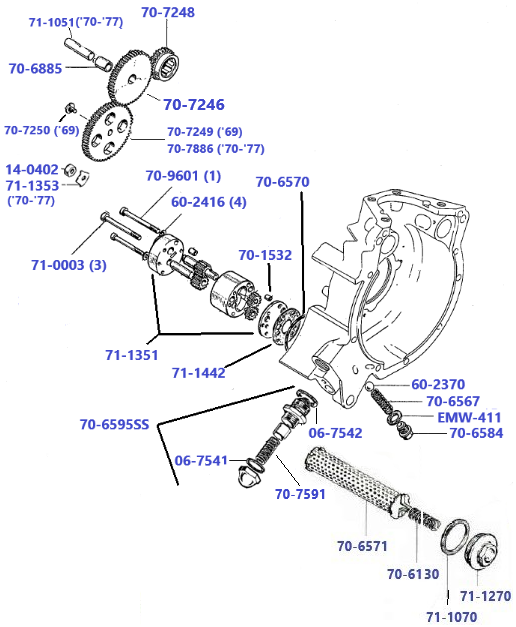 71-1051('70-'77)
70-7248
70-6885
70-7246
70-7250 ('69)
70-7249 ('69)
70-7886 ('70-'77)
14-0402
71-1353
('70-'77)
70-9601 (1)
60-2416 (4)
70-6570
71-0003 (3)
70-1532
71-1351
71-1442
60-2370
70-6567
EMW-411
70-6584
70-6595SS
06-7542
06-7541
70-7591
70-6571
70-6130
71-1270
71-1070