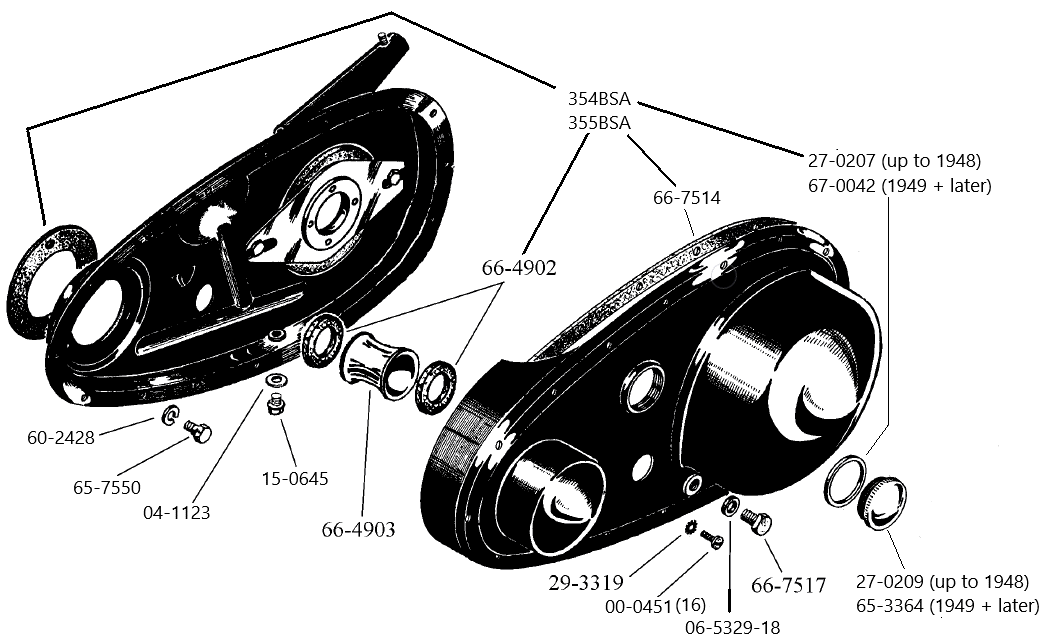 354BSA
355BSA
27-0207 (up to 1948)
67-0042 (1949 + later)
66-7514
66-4902
60-2428
65-7550
04-1123
15-0645
66-4903
29-3319
00-0451 (16)
06-5329-18
66-7517
27-0209 (up to 1948)
65-3364 (1949 + later)