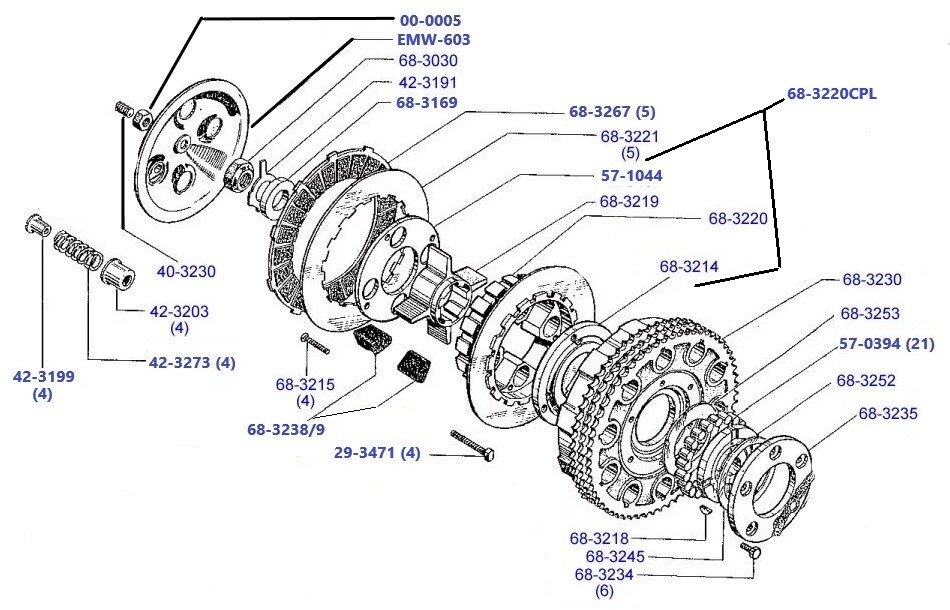 00-0005
EMW-603
68-3030
42-3191
68-3169
68-3267 (5)
68-3221
(5)
57-1044
68-3219
68-3220
68-3220CPL
68-3214
68-3230
68-3253
57-0394 (21)
68-3252
68-3235
40-3230
42-3203
(4)
42-3273 (4)
42-3199
(4)
68-3215
(4)
68-3238/9
29-3471 (4)
68-3218
68-3245
68-3234
(6)