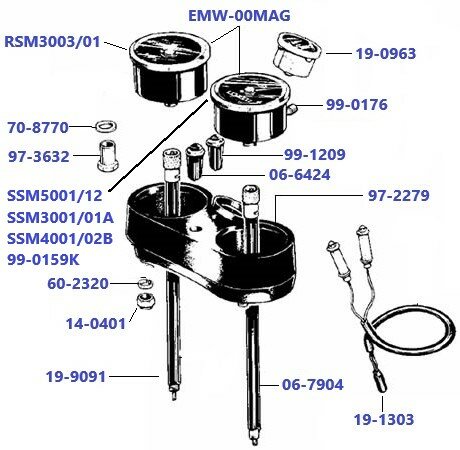 EMW-00MAG
RSM3003/01
19-0963
99-0176
70-8770
97-3632
99-1209
06-6424
SSM5001/12
SSM3001/01A
SSM4001/02B
99-0159K
97-2279
60-2320
14-0401
19-9091
06-7904
19-1303