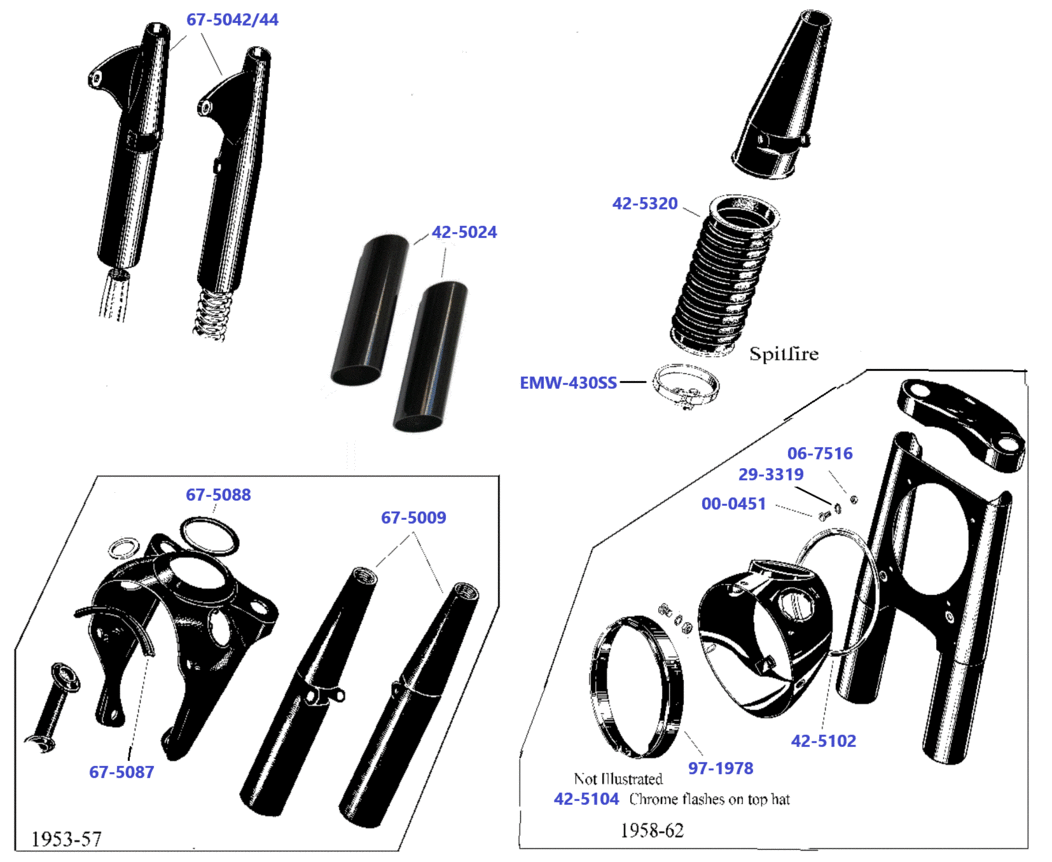 67-5042/44

42-5024

42-5320

Spitfire

EMW-430SS

67-5088

67-5009

67-5087

1953-57

06-7516

29-3319

00-0451

42-5102

97-1978

Not Illustrated

42-5104 Chrome flashes on top hat

1958-62