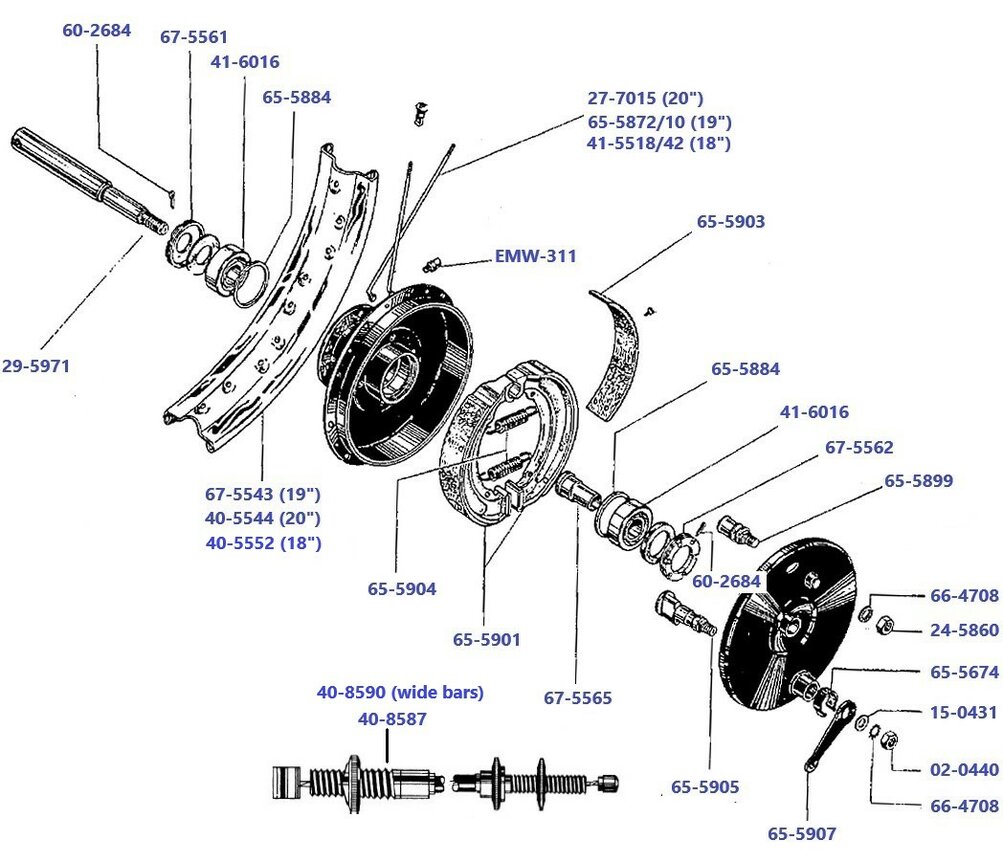 60-2684
67-5561
41-6016
65-5884
27-7015 (20")
65-5872/10 (19")
41-5518/42 (18")
65-5903
EMW-311
29-5971
65-5884
41-6016
67-5562
65-5899
67-5543 (19")
40-5544 (20")
40-5552 (18")
65-5904
60-2684
66-4708
24-5860
65-5901
65-5674
40-8590 (wide bars)
40-8587
67-5565
15-0431
02-0440
65-5905
66-4708
65-5907