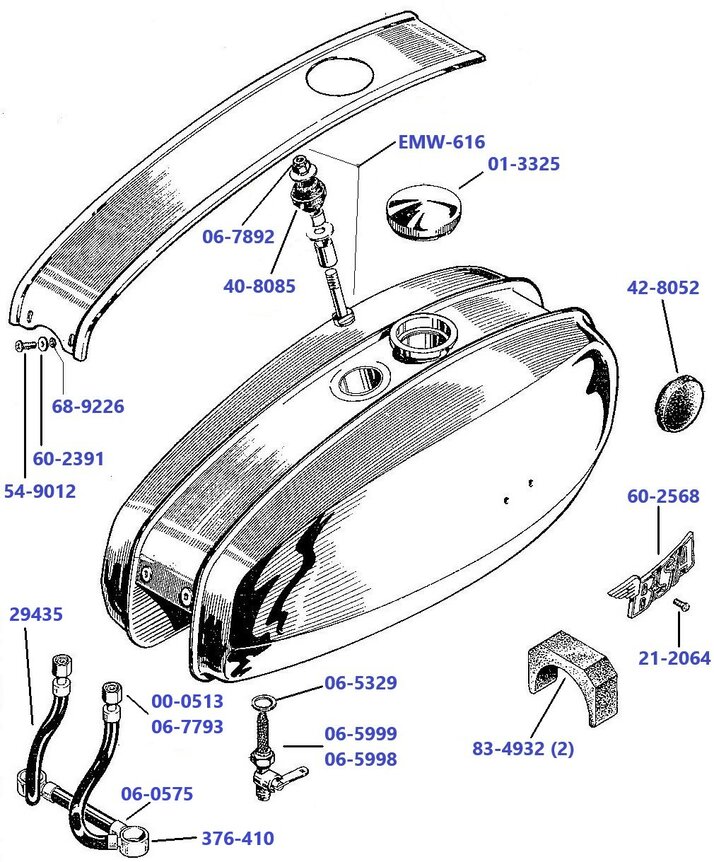 EMW-616
01-3325
06-7892
40-8085
42-8052
68-9226
60-2391
54-9012
60-2568
BSA
21-2064
29435
00-0513
06-7793
06-5329
06-5999
06-5998
83-4932 (2)
06-0575
376-410